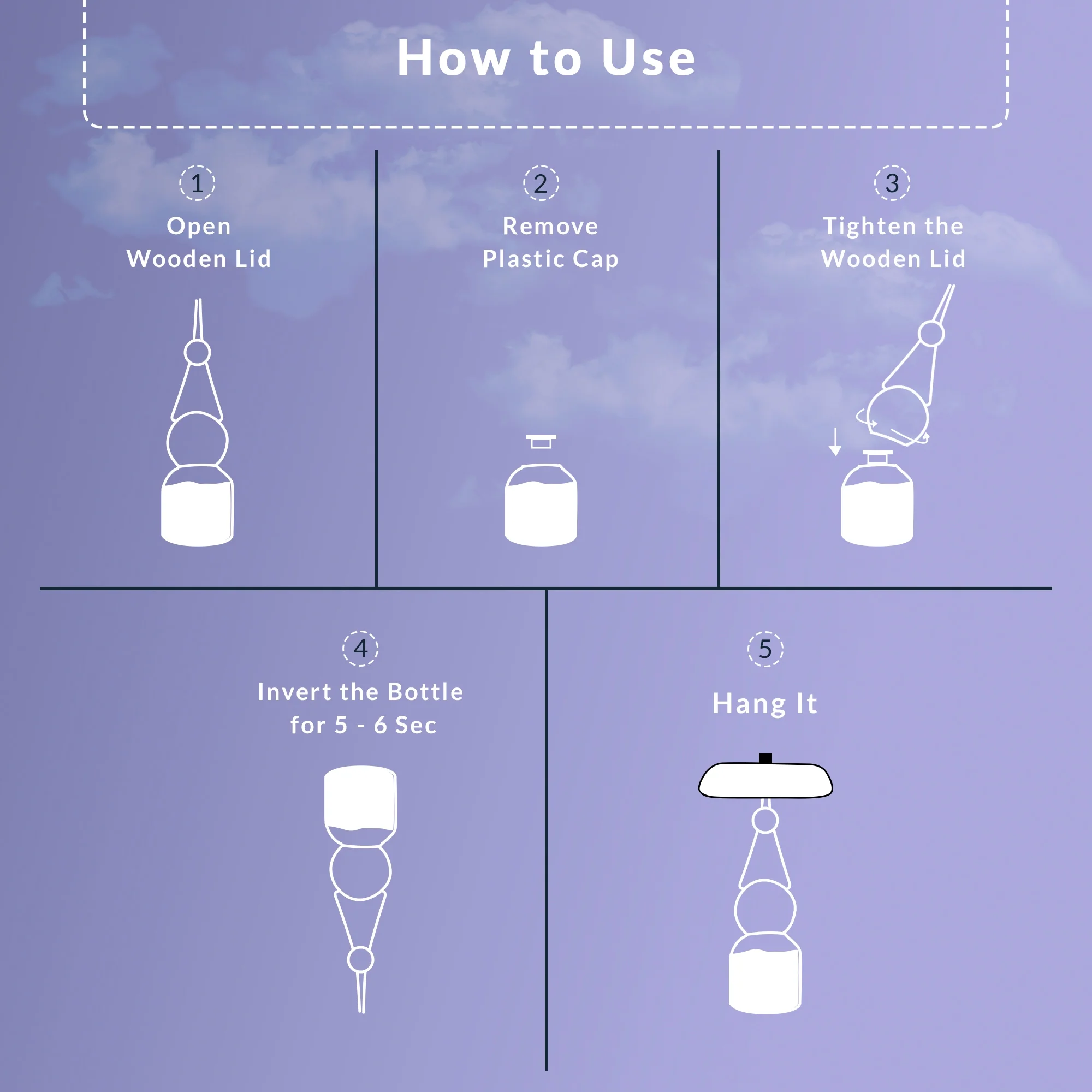 How to Use

1
Open Wooden Lid

2
Remove Plastic Cap

3
Tighten the Wooden Lid

4
Invert the Bottle for 5 - 6 Sec

5
Hang It